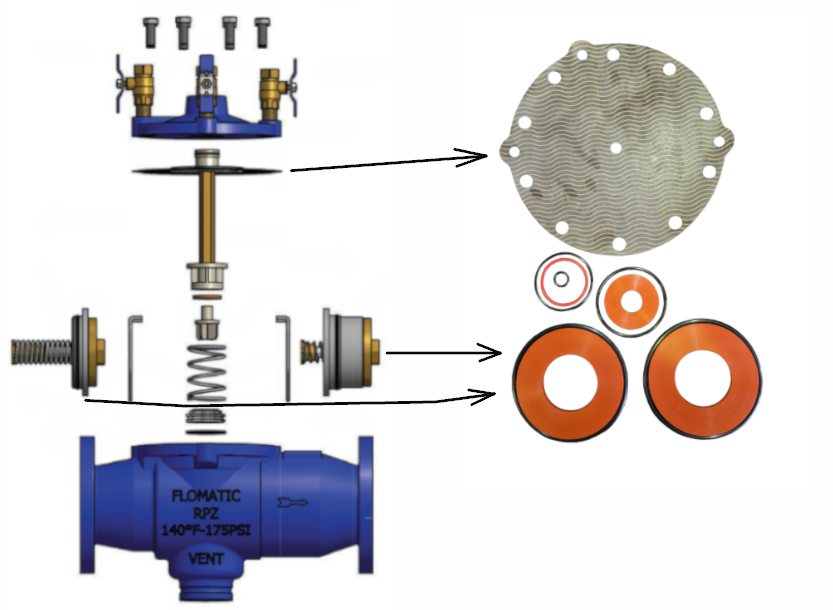 FLOMATIC
RPZ
140°F-175PSI
VENT