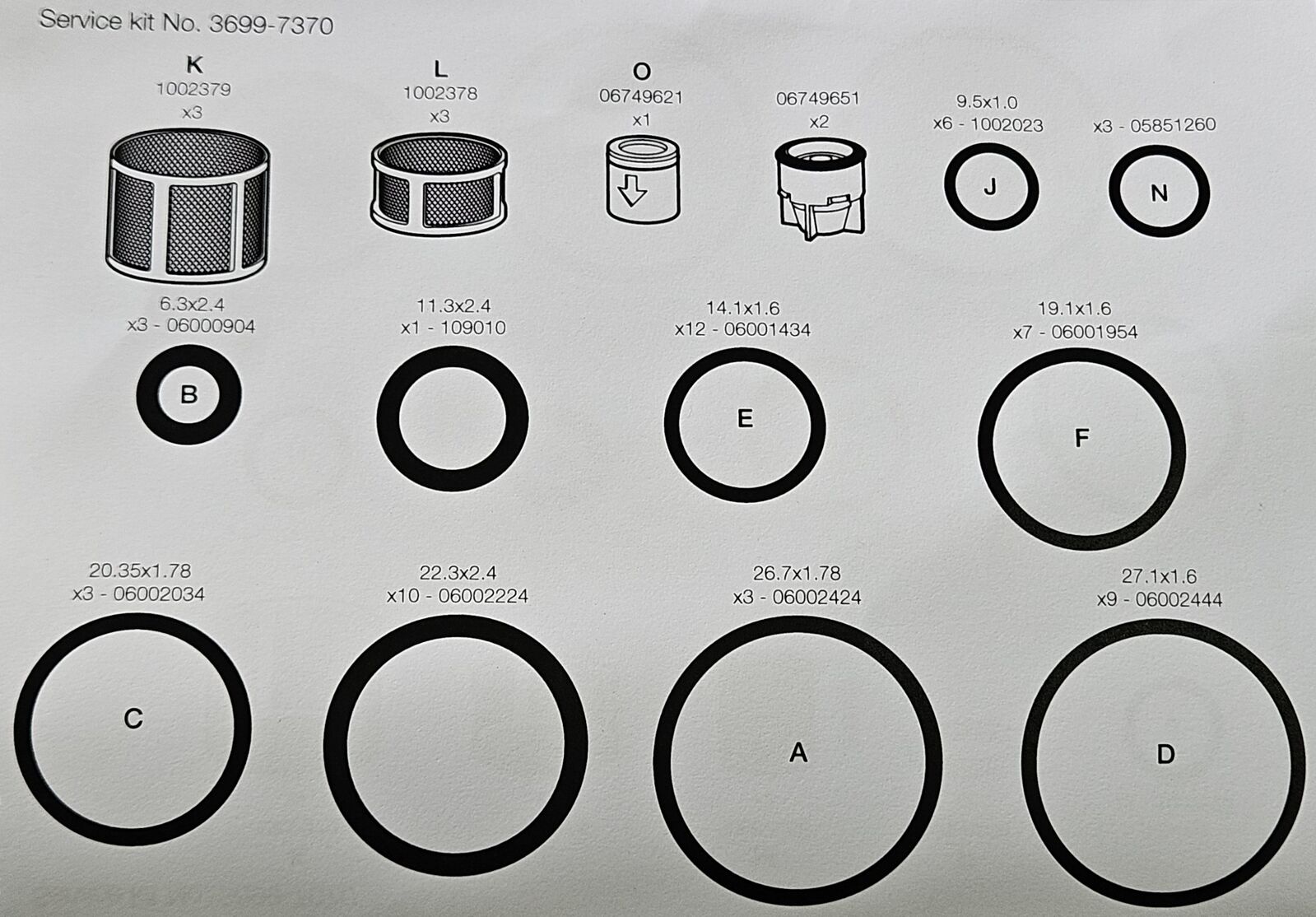 Service kit No. 3699-7370

K
1002379
x3

L
1002378
x3

O
06749621
x1

06749651
x2

9.5x1.0
x6 - 1002023
J

x3 - 05851260
N

6.3x2.4
x3 - 06000904
B

11.3x2.4
x1 - 109010

14.1x1.6
x12 - 06001434
E

19.1x1.6
x7 - 06001954
F

20.35x1.78
x3 - 06002034
C

22.3x2.4
x10 - 06002224

26.7x1.78
x3 - 06002424
A

27.1x1.6
x9 - 06002444
D